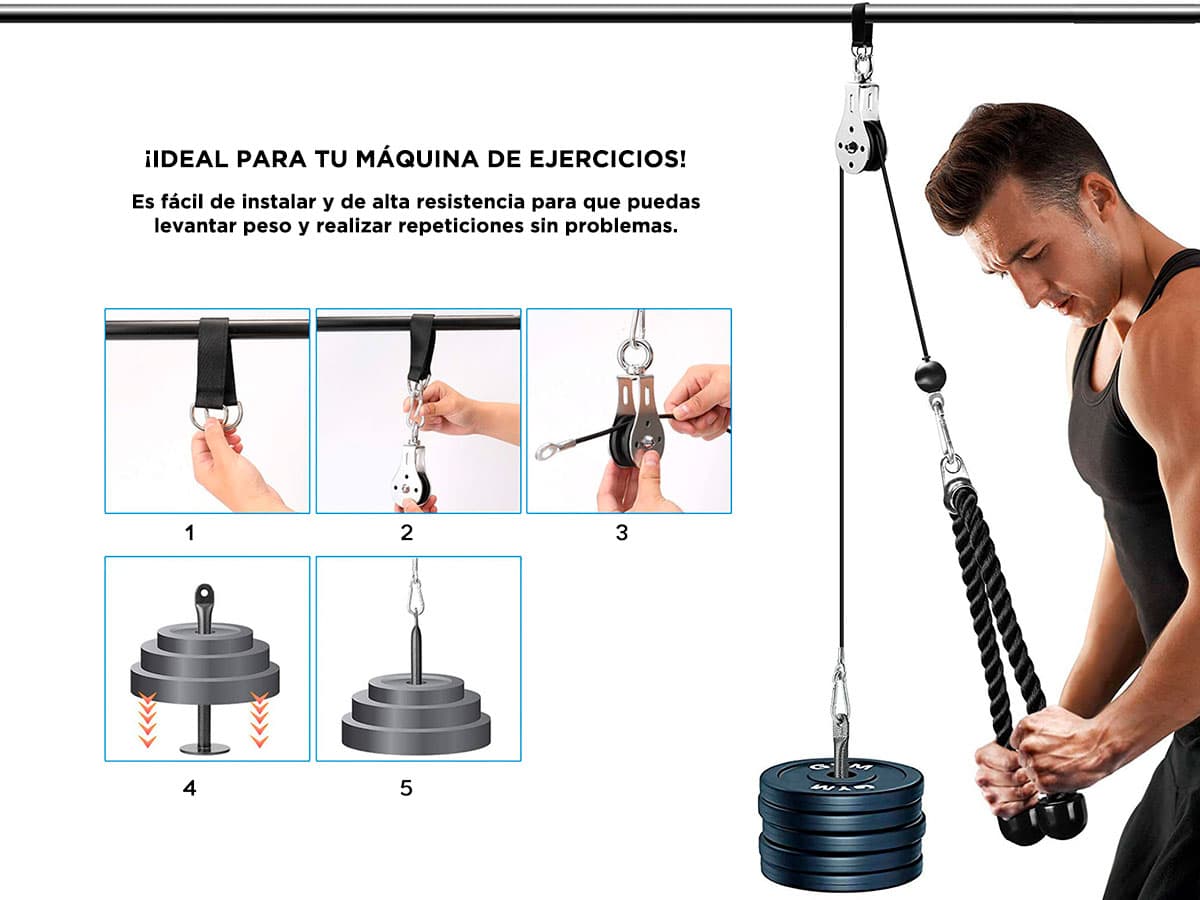 ¡IDEAL PARA TU MÁQUINA DE EJERCICIOS!

Es fácil de instalar y de alta resistencia para que puedas levantar peso y realizar repeticiones sin problemas.

1

2

3

4

5

GYM

GYM